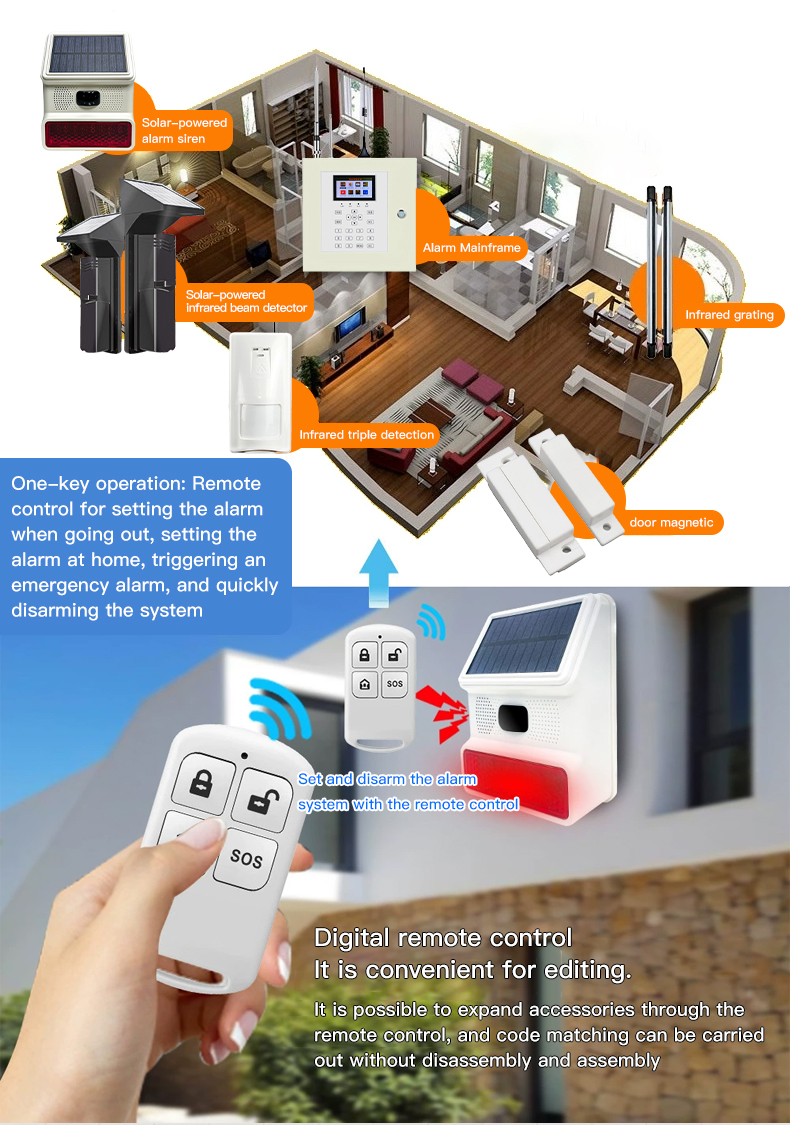 Solar-powered alarm siren

Alarm Mainframe

Solar-powered infrared beam detector

Infrared grating

Infrared triple detection

door magnetic

One-key operation: Remote control for setting the alarm when going out, setting the alarm at home, triggering an emergency alarm, and quickly disarming the system

SOS

Set and disarm the alarm system with the remote control

SOS

Digital remote control
It is convenient for editing.

It is possible to expand accessories through the remote control, and code matching can be carried out without disassembly and assembly